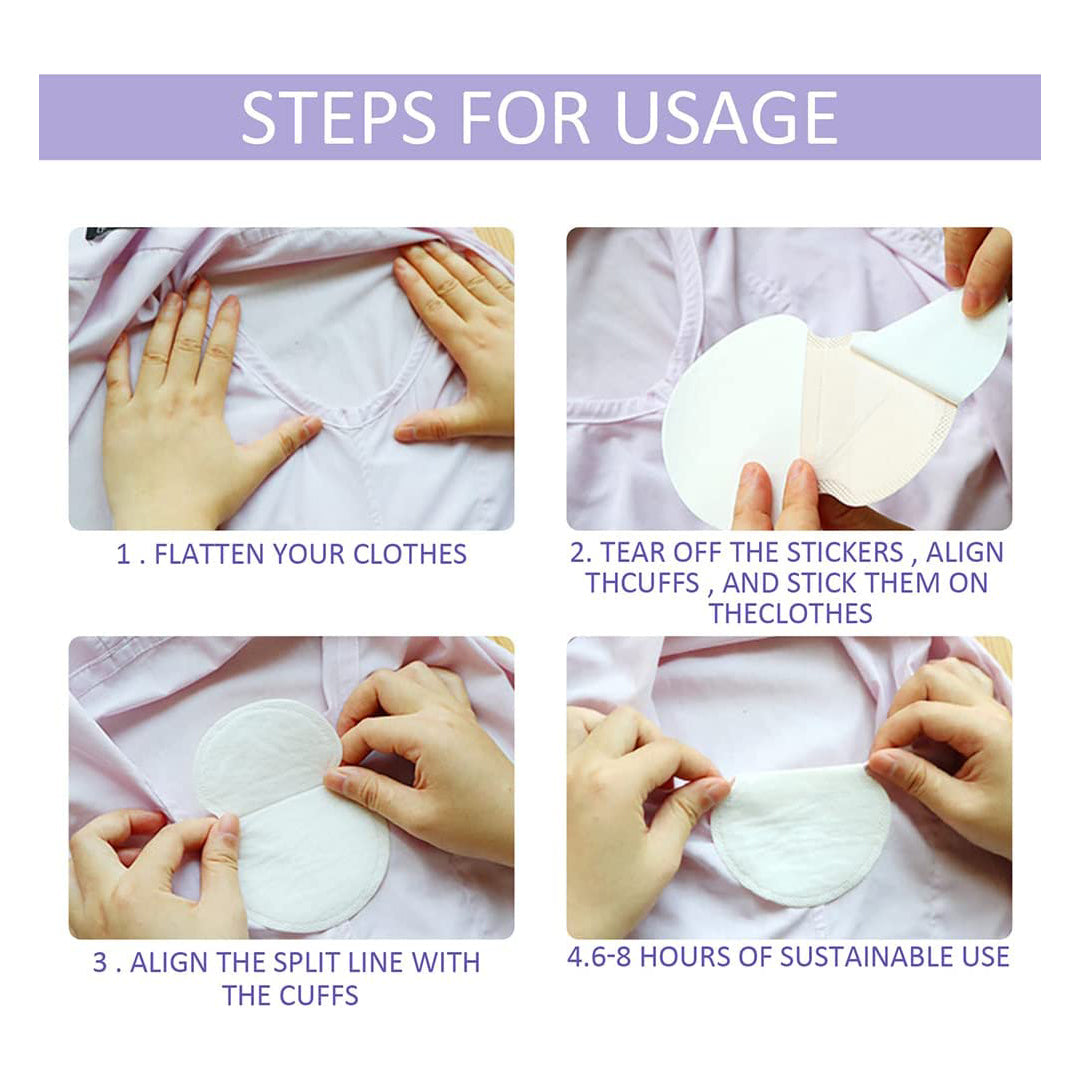 STEPS FOR USAGE

1 . FLATTEN YOUR CLOTHES

2. TEAR OFF THE STICKERS , ALIGN THCUFFS , AND STICK THEM ON THECLOTHES

3 . ALIGN THE SPLIT LINE WITH THE CUFFS

4.6-8 HOURS OF SUSTAINABLE USE