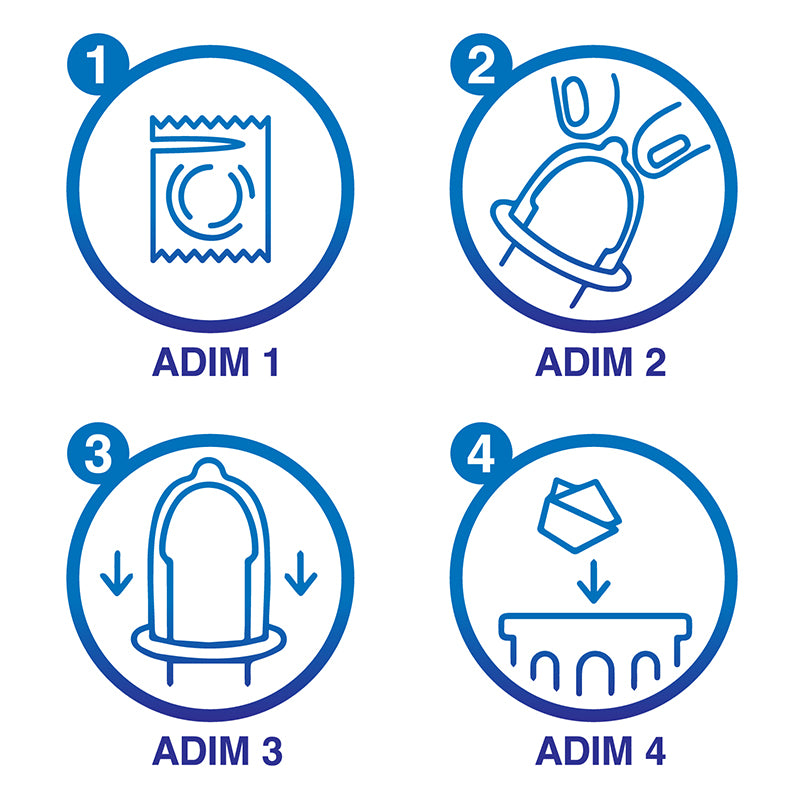 1

ADIM 1

2

ADIM 2

3

ADIM 3

4

ADIM 4